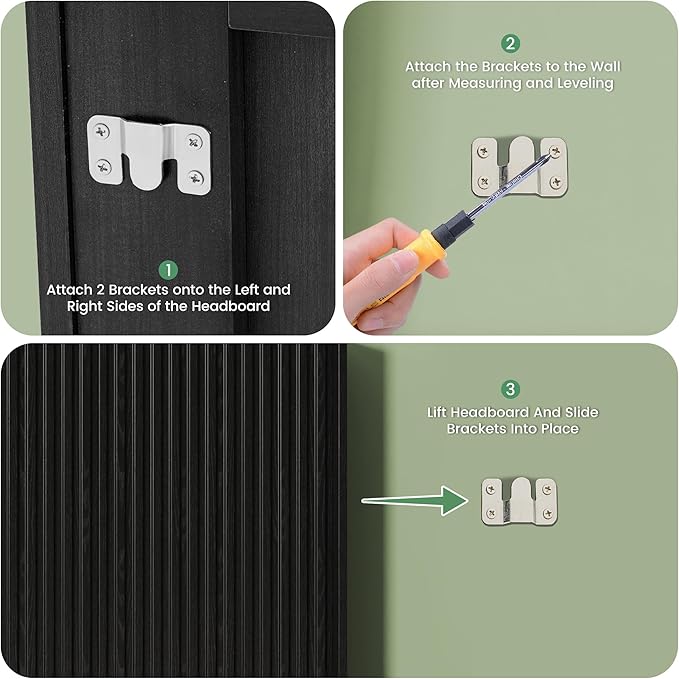 1
Attach 2 Brackets onto the Left and Right Sides of the Headboard

2
Attach the Brackets to the Wall after Measuring and Leveling

3
Lift Headboard And Slide Brackets Into Place