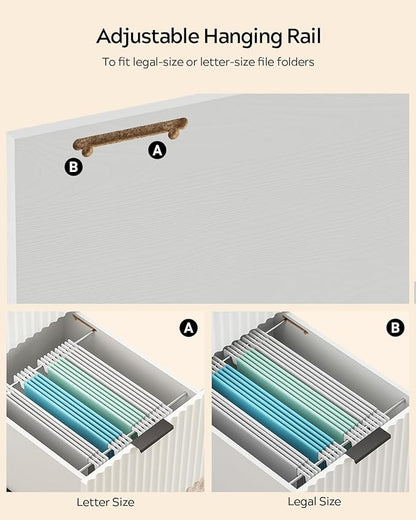 Adjustable Hanging Rail

To fit legal-size or letter-size file folders

A

B

A

B

Letter Size

Legal Size