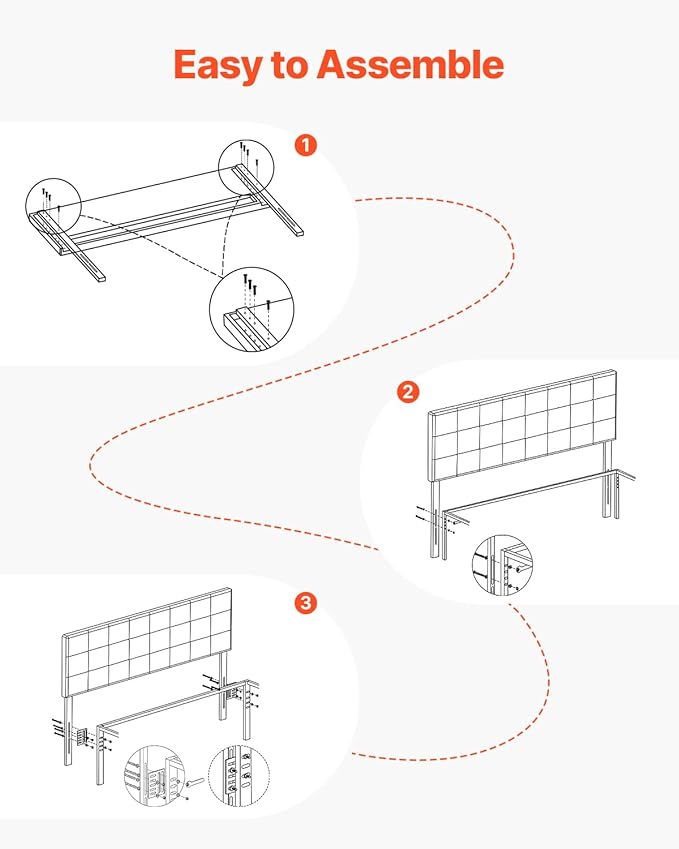 Easy to Assemble

1

2

3