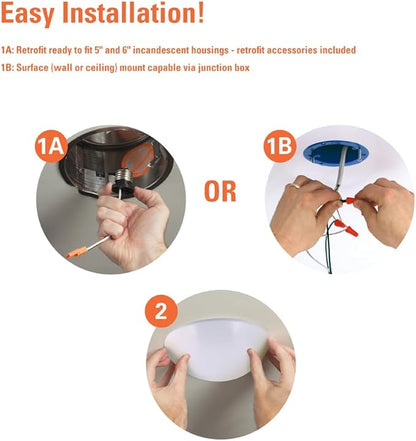 Easy Installation!

1A: Retrofit ready to fit 5" and 6" incandescent housings - retrofit accessories included
1B: Surface (wall or ceiling) mount capable via junction box

1A

OR

1B

2